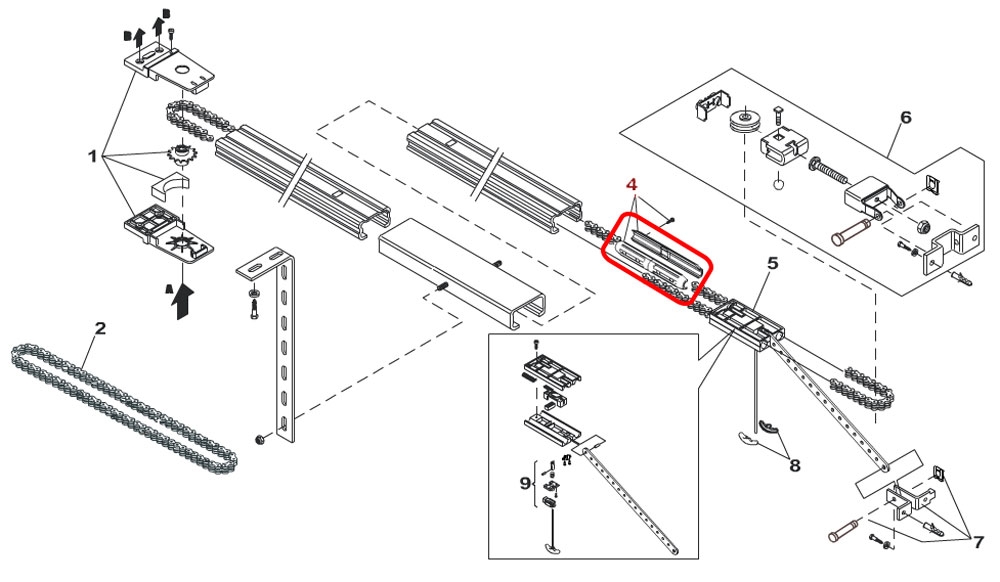 B
B
1
A
2
4
6
5
8
9
7