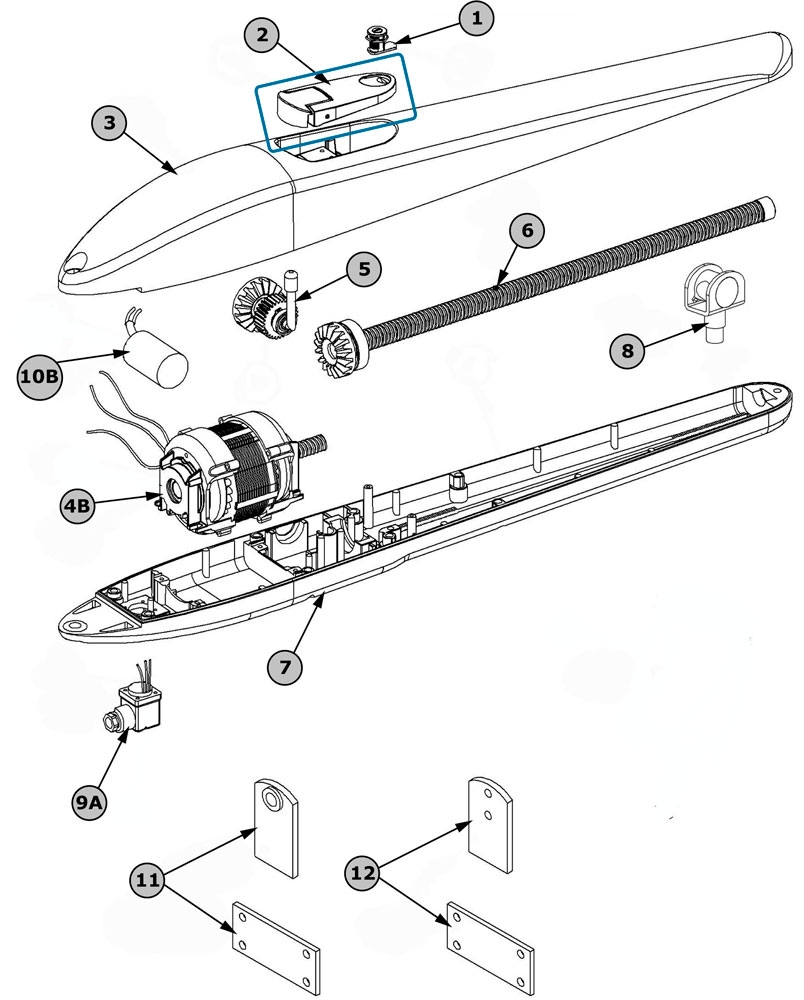 1
2
3
6
5
8
10B
4B
7
9A
11
12