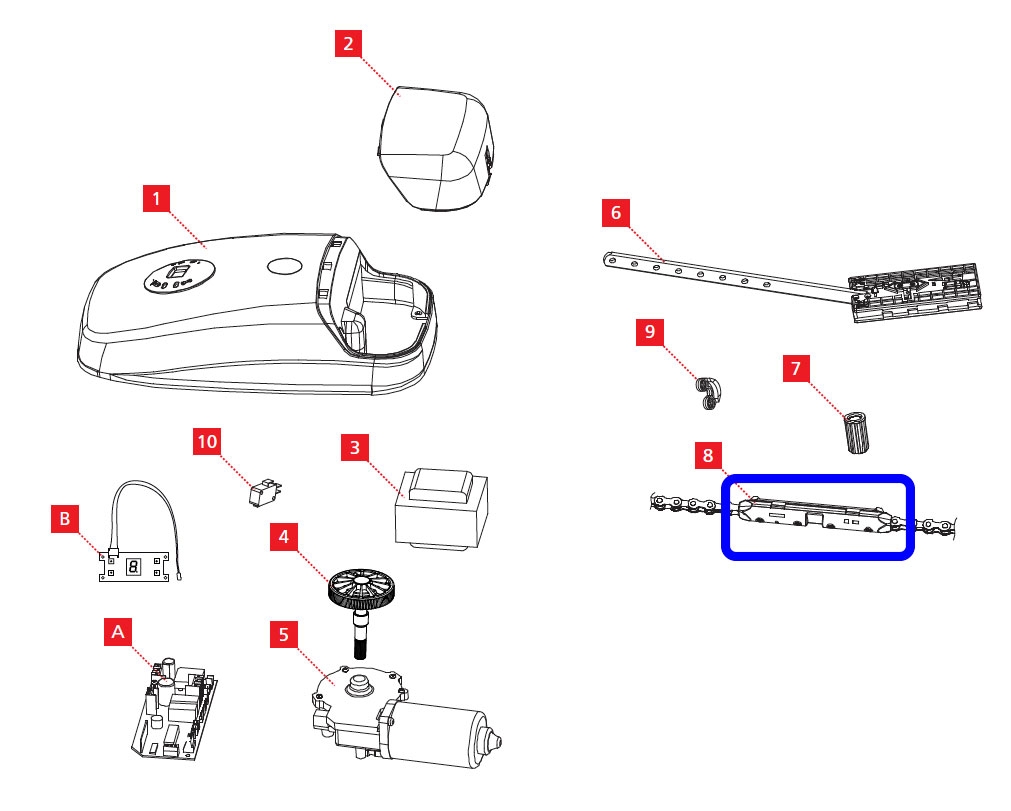 2

1

6

9

7

10

3

8

B

4

A

5